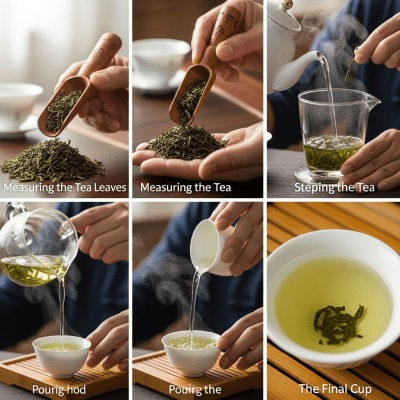 Measuring the Tea Leaves

Measuring the Tea

Steping the Tea

Pourig hod

Pouirg the

The Final Cup