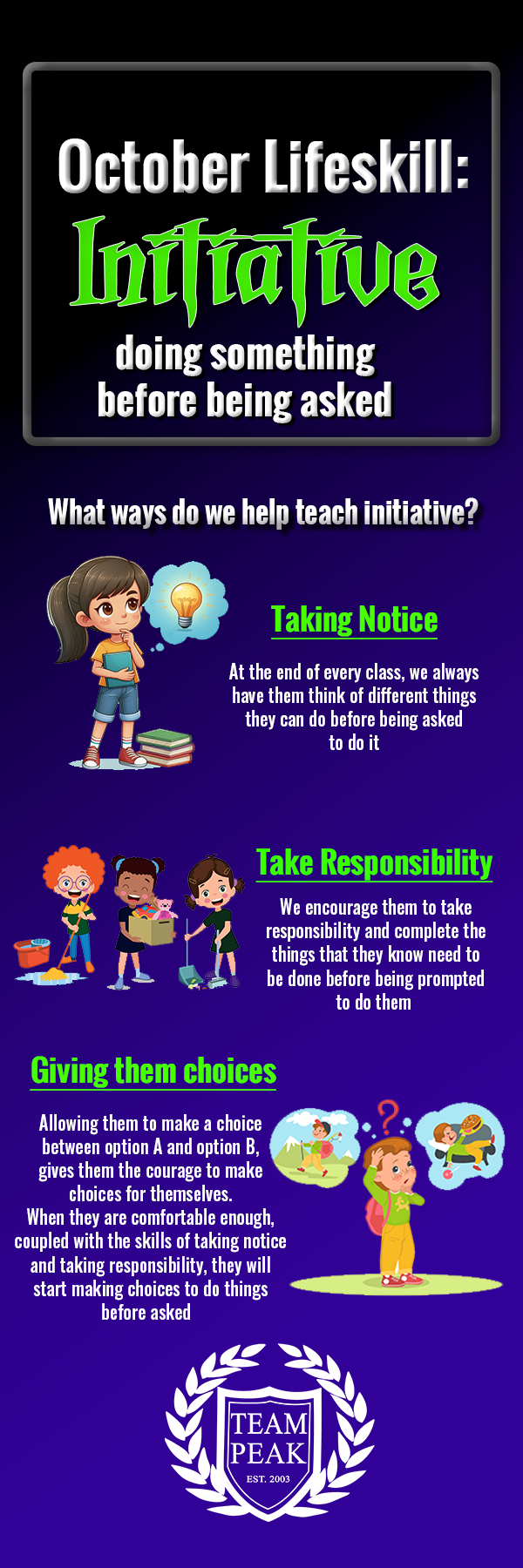 October Lifeskill:
Initiative
doing something before being asked

What ways do we help teach initiative?

Taking Notice

At the end of every class, we always have them think of different things they can do before being asked to do it

Take Responsibility

We encourage them to take responsibility and complete the things that they know need to be done before being prompted to do them

Giving them choices

Allowing them to make a choice between option A and option B, gives them the courage to make choices for themselves.
When they are comfortable enough, coupled with the skills of taking notice and taking responsibility, they will start making choices to do things before asked

TEAM PEAK
EST. 2003