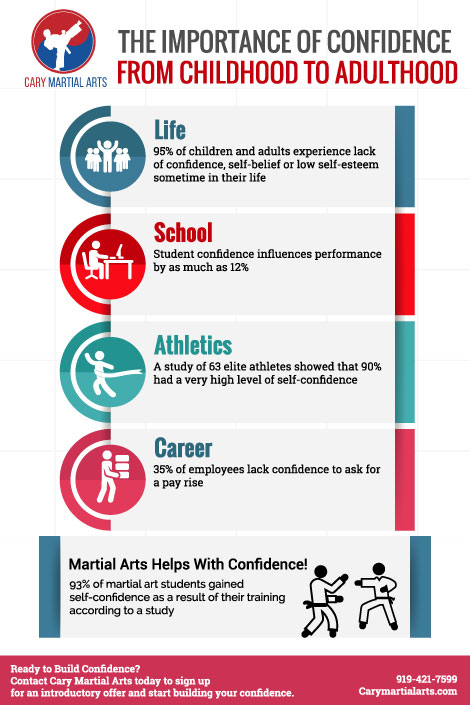 CARY MARTIAL ARTS

THE IMPORTANCE OF CONFIDENCE
FROM CHILDHOOD TO ADULTHOOD

Life
95% of children and adults experience lack of confidence, self-belief or low self-esteem sometime in their life

School
Student confidence influences performance by as much as 12%

Athletics
A study of 63 elite athletes showed that 90% had a very high level of self-confidence

Career
35% of employees lack confidence to ask for a pay rise

Martial Arts Helps With Confidence!
93% of martial art students gained self-confidence as a result of their training according to a study

Ready to Build Confidence?
Contact Cary Martial Arts today to sign up for an introductory offer and start building your confidence.

919-421-7599
Carymartialarts.com