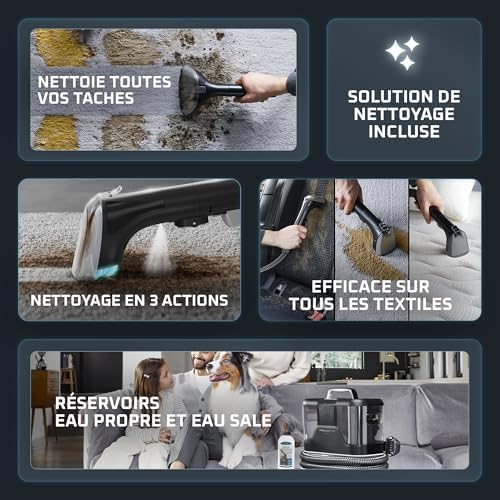 NETTOIE TOUTES VOS TACHES

SOLUTION DE NETTOYAGE INCLUSE

NETTOYAGE EN 3 ACTIONS

EFFICACE SUR TOUS LES TEXTILES

RÉSERVOIRS EAU PROPRE ET EAU SALE