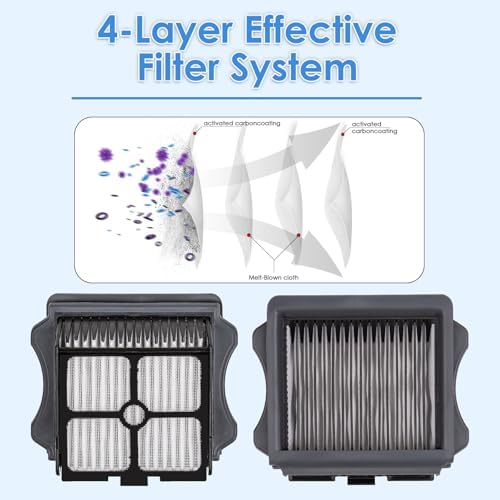 4-Layer Effective Filter System

activated carboncoating

activated carboncoating

Melt-Blown cloth