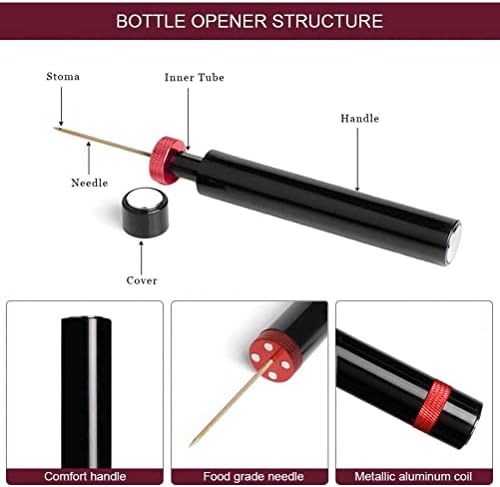 BOTTLE OPENER STRUCTURE

Stoma

Inner Tube

Handle

Needle

Cover

Comfort handle

Food grade needle

Metallic aluminum coil