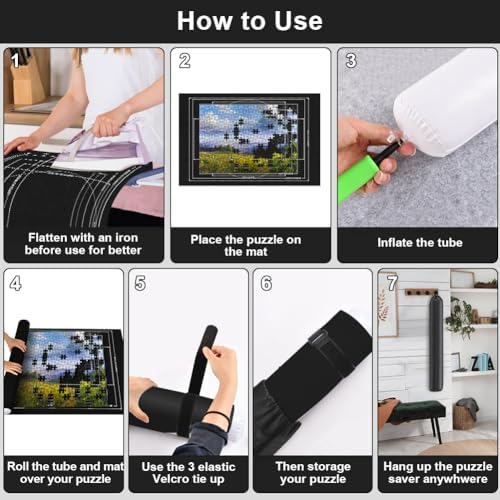 How to Use

1

Flatten with an iron before use for better

2

Place the puzzle on the mat

3

Inflate the tube

4

Roll the tube and mat over your puzzle

5

Use the 3 elastic Velcro tie up

6

Then storage your puzzle

7

Hang up the puzzle saver anywhwere