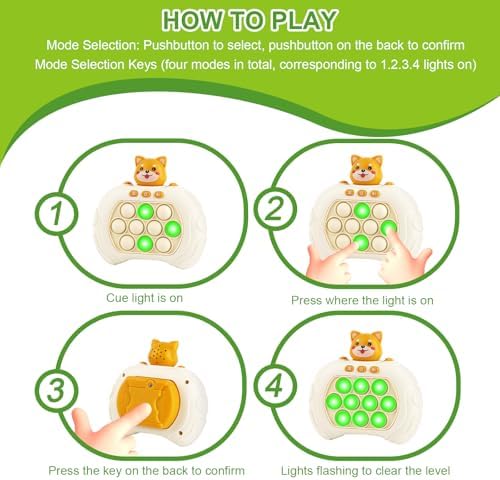 HOW TO PLAY

Mode Selection: Pushbutton to select, pushbutton on the back to confirm
Mode Selection Keys (four modes in total, corresponding to 1.2.3.4 lights on)

1

Cue light is on

2

Press where the light is on

3

Press the key on the back to confirm

4

Lights flashing to clear the level