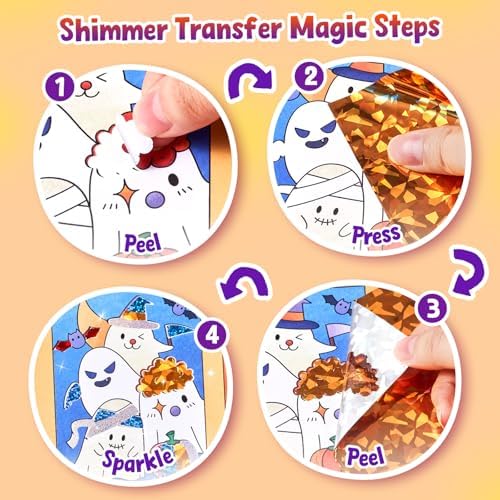 Shimmer Transfer Magic Steps

1
Peel

2
Press

3
Peel

4
Sparkle