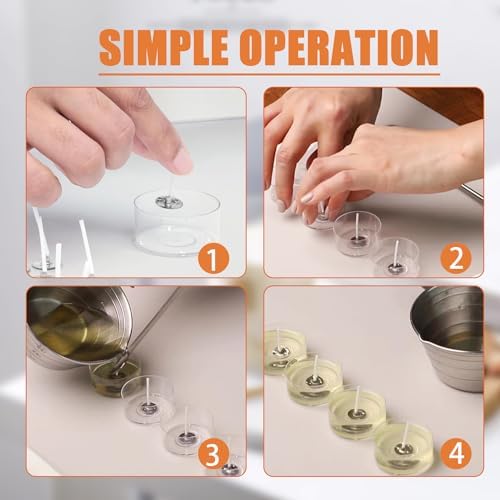 SIMPLE OPERATION

1

2

3

4