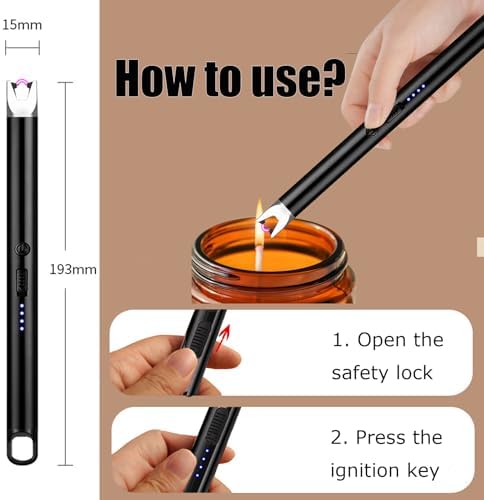 15mm

193mm

How to use?

1. Open the safety lock

2. Press the ignition key