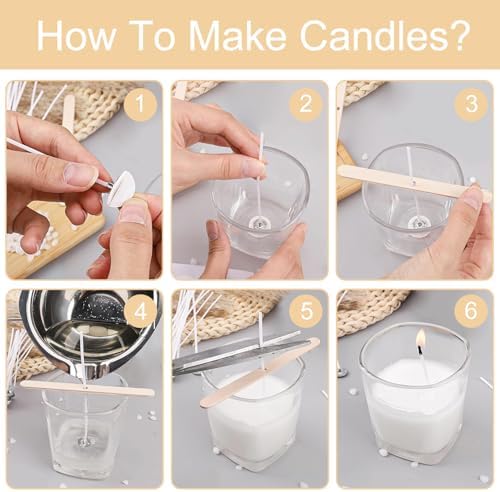 How To Make Candles?

1

2

3

4

5

6