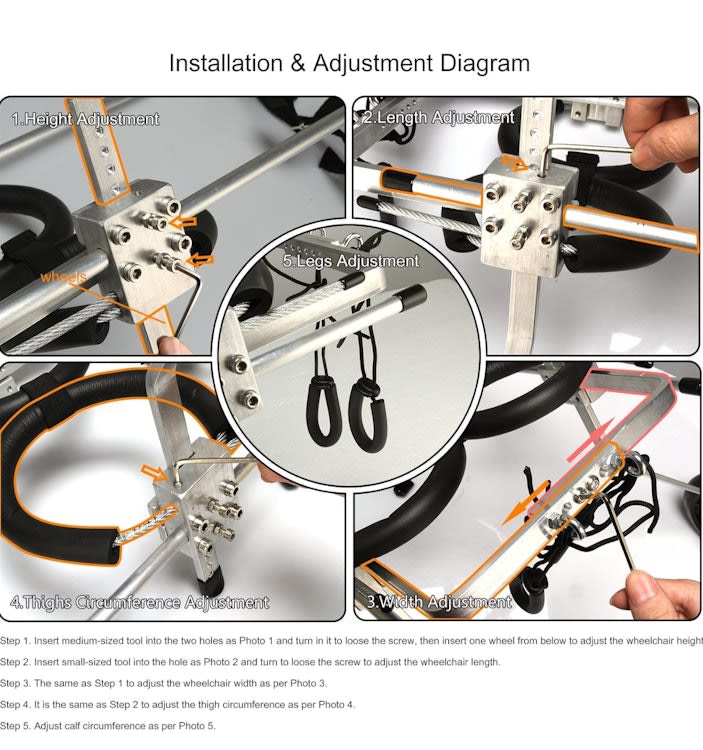 Installation & Adjustment Diagram

1.Height Adjustment

wheels

2.Length Adjustment

5.Legs Adjustment

4.Thighs Circumference Adjustment

3.Width Adjustment

Step 1. Insert medium-sized tool into the two holes as Photo 1 and turn in it to loose the screw, then insert one wheel from below to adjust the wheelchair height

Step 2. Insert small-sized tool into the hole as Photo 2 and turn to loose the screw to adjust the wheelchair length.

Step 3. The same as Step 1 to adjust the wheelchair width as per Photo 3.

Step 4. It is the same as Step 2 to adjust the thigh circumference as per Photo 4.

Step 5. Adjust calf circumference as per Photo 5.