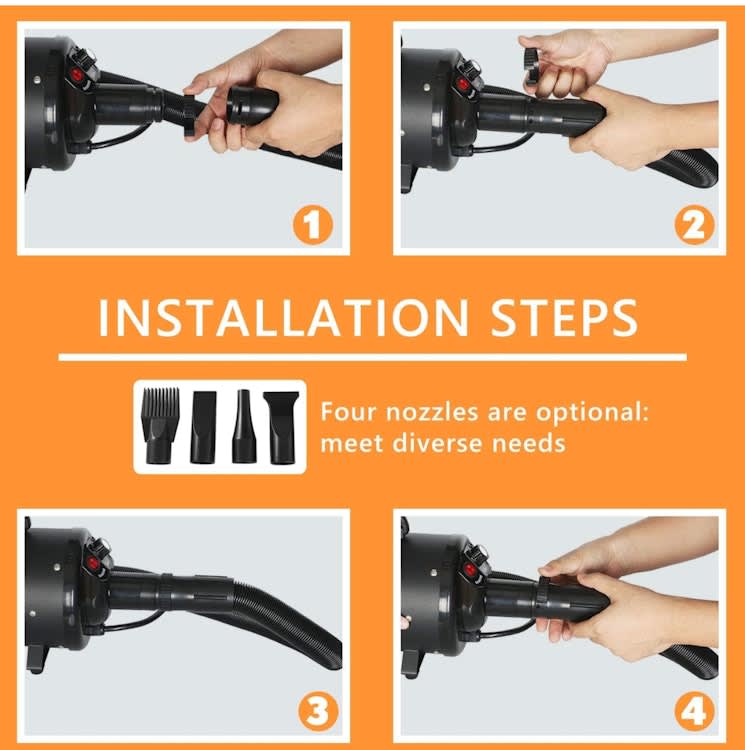 1

2

INSTALLATION STEPS

Four nozzles are optional: meet diverse needs

3

4