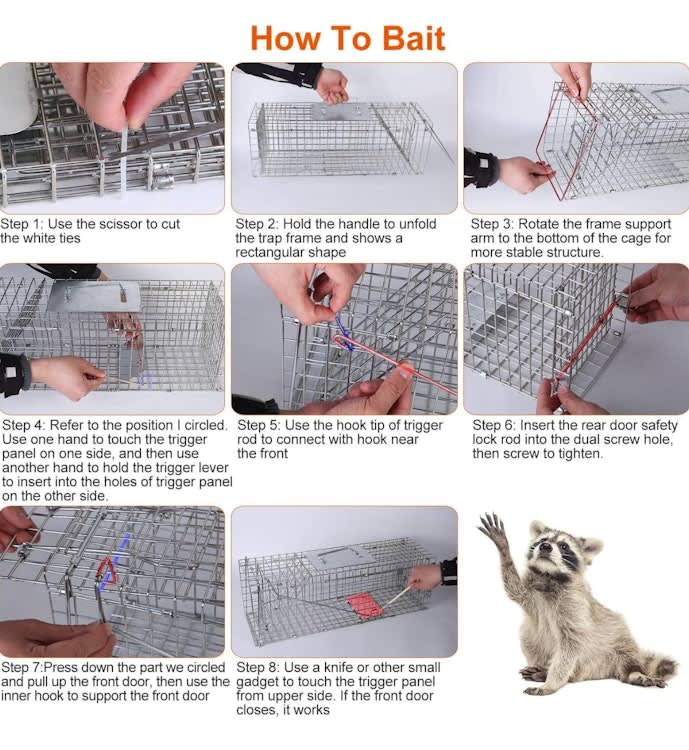 How To Bait

Step 1: Use the scissor to cut the white ties

Step 2: Hold the handle to unfold the trap frame and shows a rectangular shape

Step 3: Rotate the frame support arm to the bottom of the cage for more stable structure.

Step 4: Refer to the position I circled. Use one hand to touch the trigger panel on one side, and then use another hand to hold the trigger lever to insert into the holes of trigger panel on the other side.

Step 5: Use the hook tip of trigger rod to connect with hook near the front

Step 6: Insert the rear door safety lock rod into the dual screw hole, then screw to tighten.

Step 7:Press down the part we circled and pull up the front door, then use the inner hook to support the front door

Step 8: Use a knife or other small gadget to touch the trigger panel from upper side. If the front door closes, it works