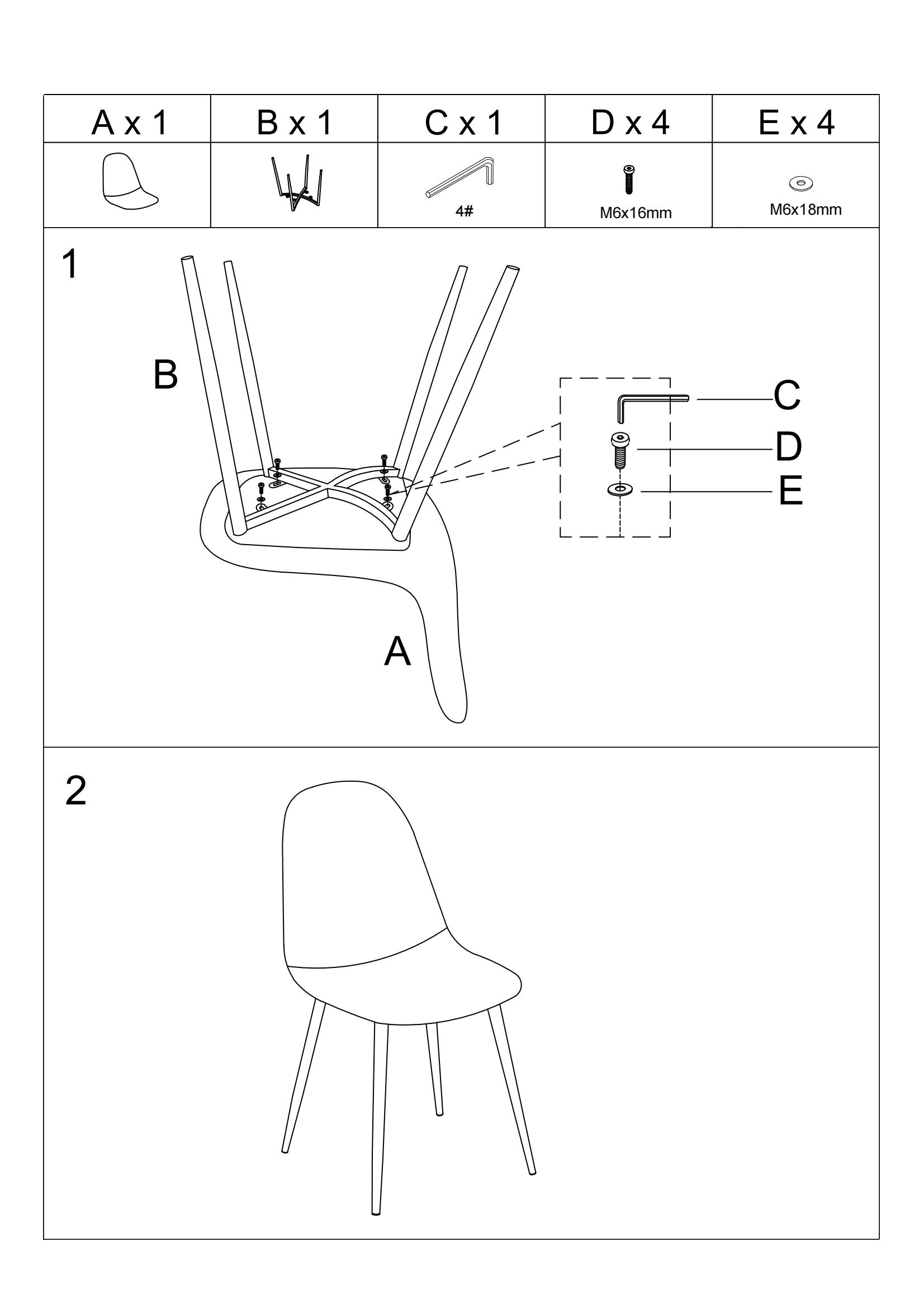 | A x 1 | B x 1 | C x 1 | D x 4 | E x 4 |
|---|---|---|---|---|
| | | 4# | M6x16mm | M6x18mm |

1

B

C

D

E

A

2