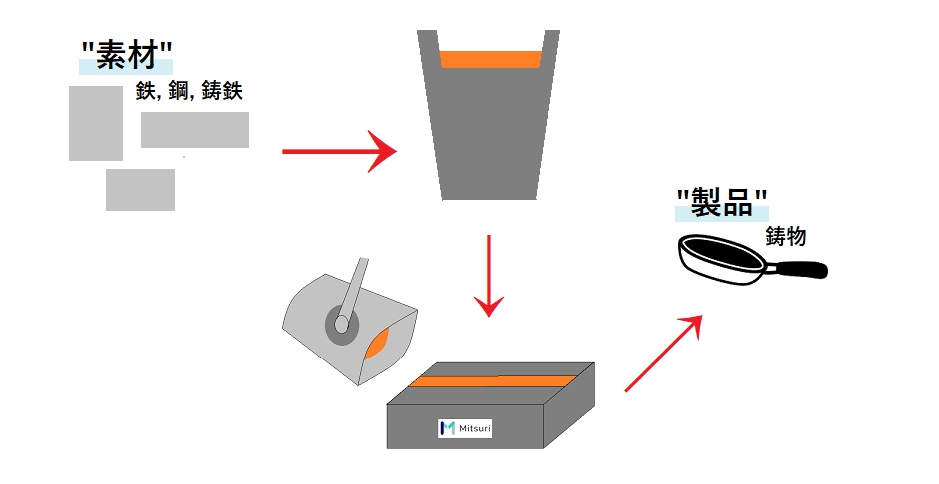 "素材"
鉄, 鋼, 鋳鉄

"製品"
鋳物

Mitsuri