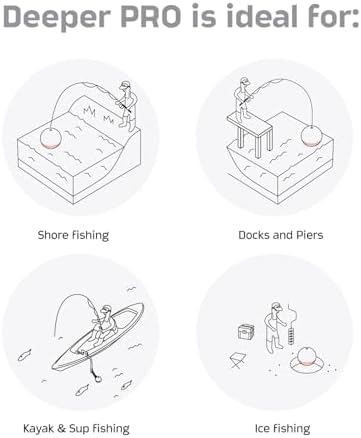 Deeper PRO is ideal for:

Shore fishing

Docks and Piers

Kayak & Sup Fishing

Ice fishing