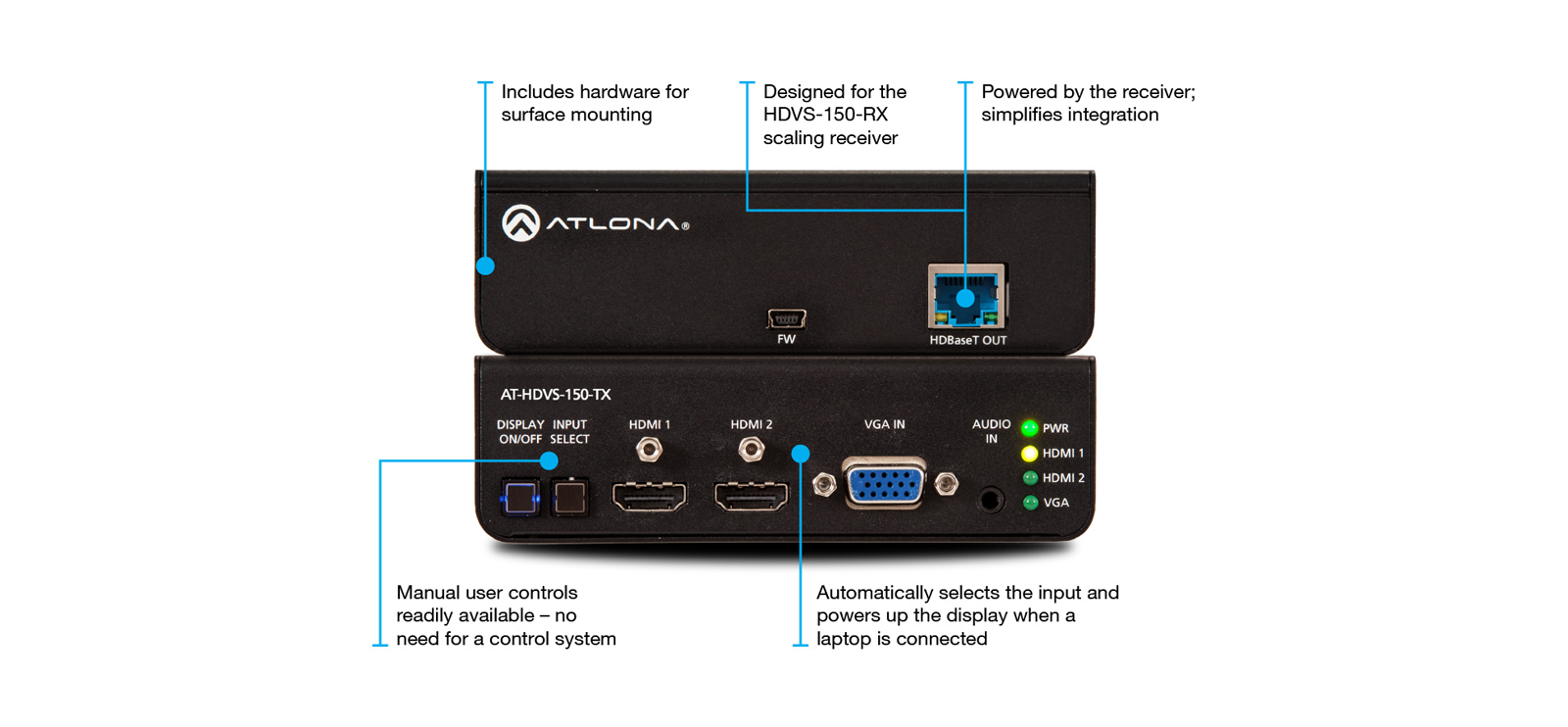 Includes hardware for surface mounting

Designed for the HDVS-150-RX scaling receiver

Powered by the receiver; simplifies integration

ATLONA®

FW

HDBaseT OUT

AT-HDVS-150-TX

DISPLAY ON/OFF

INPUT SELECT

HDMI 1

HDMI 2

VGA IN

AUDIO IN

PWR

HDMI 1

HDMI 2

VGA

Manual user controls readily available – no need for a control system

Automatically selects the input and powers up the display when a laptop is connected