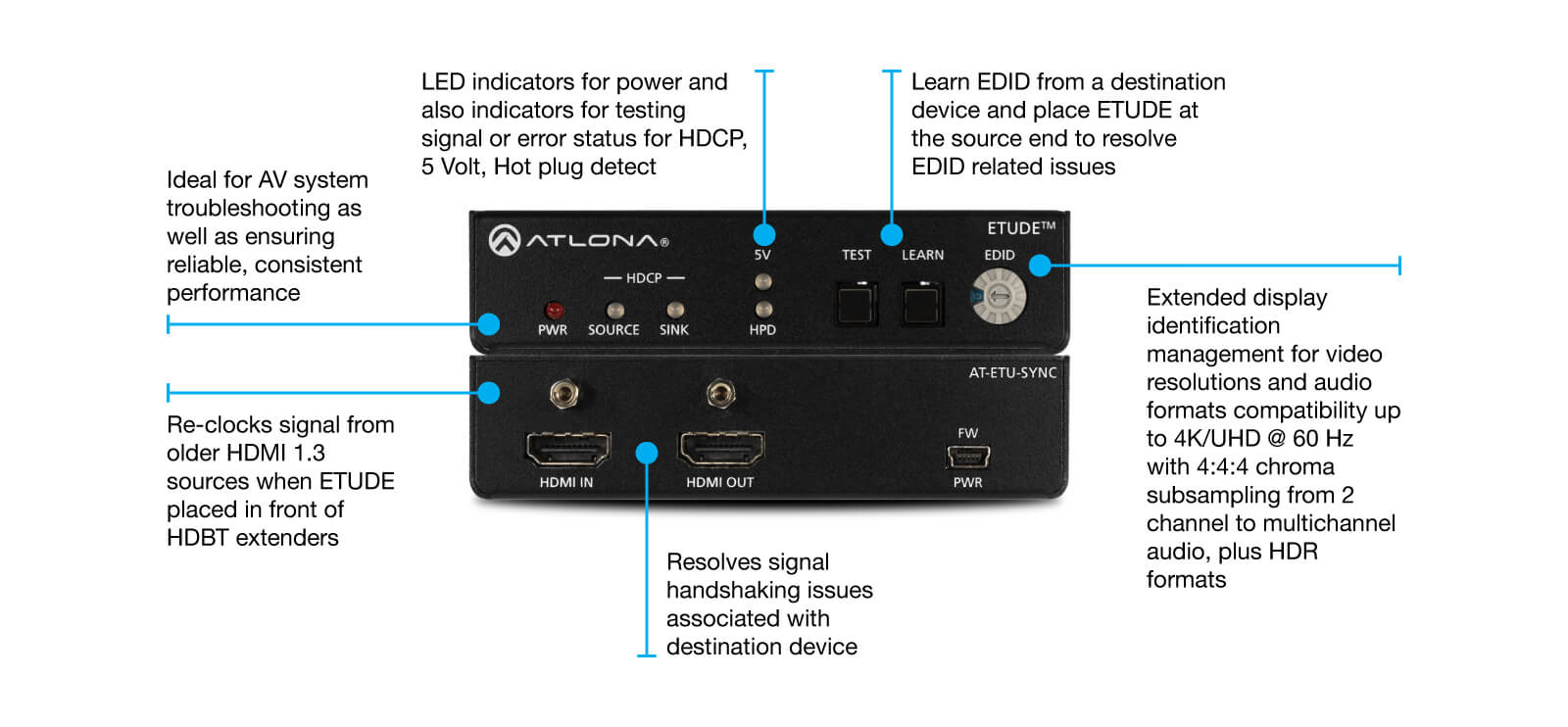 LED indicators for power and also indicators for testing signal or error status for HDCP, 5 Volt, Hot plug detect

Learn EDID from a destination device and place ETUDE at the source end to resolve EDID related issues

Ideal for AV system troubleshooting as well as ensuring reliable, consistent performance

ATLONA®

ETUDE™

5V

TEST

LEARN

EDID

— HDCP —

PWR

SOURCE

SINK

HPD

AT-ETU-SYNC

FW

HDMI IN

HDMI OUT

PWR

Extended display identification management for video resolutions and audio formats compatibility up to 4K/UHD @ 60 Hz with 4:4:4 chroma subsampling from 2 channel to multichannel audio, plus HDR formats

Re-clocks signal from older HDMI 1.3 sources when ETUDE placed in front of HDBT extenders

Resolves signal handshaking issues associated with destination device