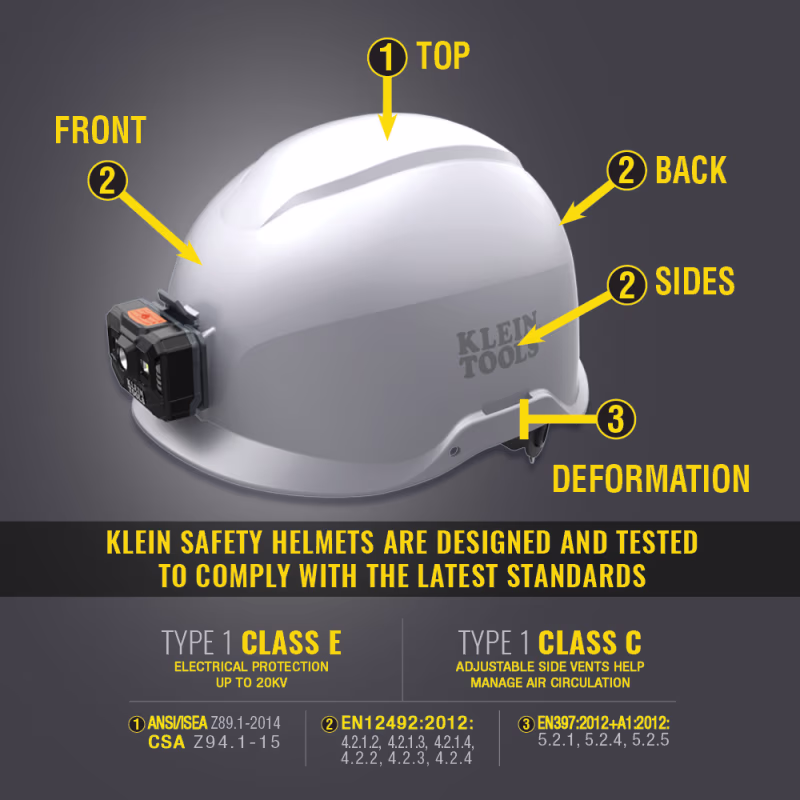 1 TOP

FRONT
2

2 BACK

2 SIDES

KLEIN TOOLS

3

DEFORMATION

KLEIN SAFETY HELMETS ARE DESIGNED AND TESTED TO COMPLY WITH THE LATEST STANDARDS

TYPE 1 CLASS E
ELECTRICAL PROTECTION UP TO 20KV

TYPE 1 CLASS C
ADJUSTABLE SIDE VENTS HELP MANAGE AIR CIRCULATION

1 ANSI/ISEA Z89.1-2014
CSA Z94.1-15

2 EN12492:2012:
4.2.1.2, 4.2.1.3, 4.2.1.4, 4.2.2, 4.2.3, 4.2.4

3 EN397:2012+A1:2012:
5.2.1, 5.2.4, 5.2.5