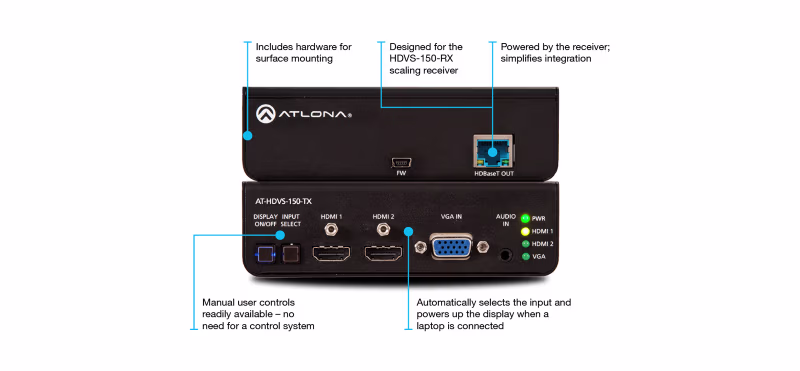 Includes hardware for surface mounting

Designed for the HDVS-150-RX scaling receiver

Powered by the receiver; simplifies integration

ATLONA®

FW

HDBaseT OUT

AT-HDVS-150-TX

DISPLAY ON/OFF

INPUT SELECT

HDMI 1

HDMI 2

VGA IN

AUDIO IN

PWR

HDMI 1

HDMI 2

VGA

Manual user controls readily available – no need for a control system

Automatically selects the input and powers up the display when a laptop is connected