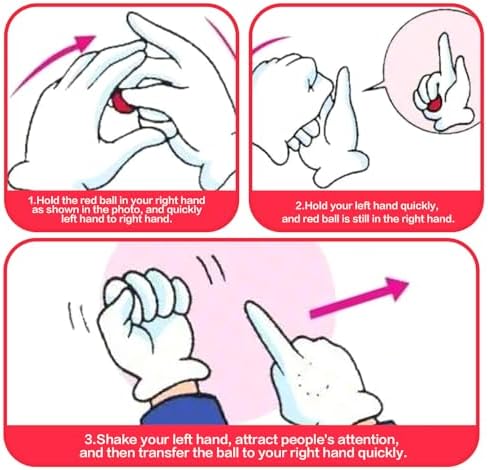 1.Hold the red ball in your right hand as shown in the photo, and quickly left hand to right hand.

2.Hold your left hand quickly, and red ball is still in the right hand.

3.Shake your left hand, attract people's attention, and then transfer the ball to your right hand quickly.