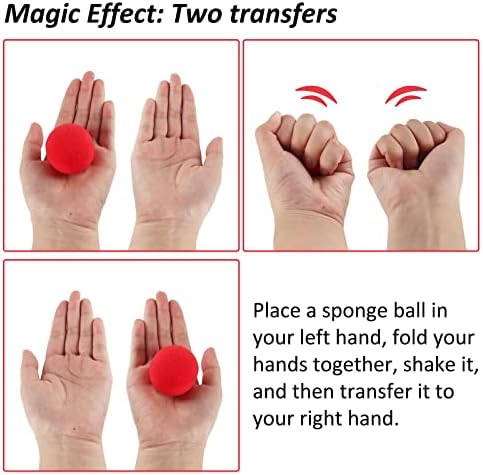 Magic Effect: Two transfers

Place a sponge ball in your left hand, fold your hands together, shake it, and then transfer it to your right hand.