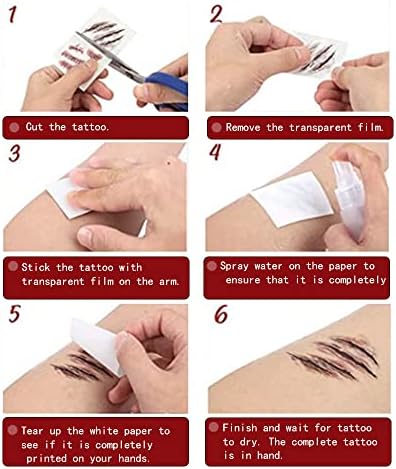 1

Cut the tattoo.

2

Remove the transparent film.

3

Stick the tattoo with transparent film on the arm.

4

Spray water on the paper to ensure that it is completely

5

Tear up the white paper to see if it is completely printed on your hands.

6

Finish and wait for tattoo to dry. The complete tattoo is in hand.