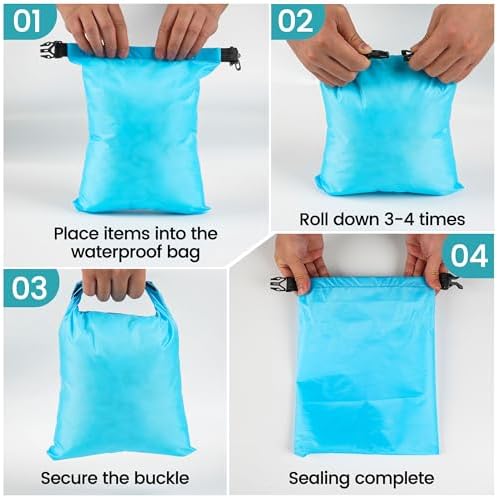 01

Place items into the waterproof bag

02

Roll down 3-4 times

03

Secure the buckle

04

Sealing complete