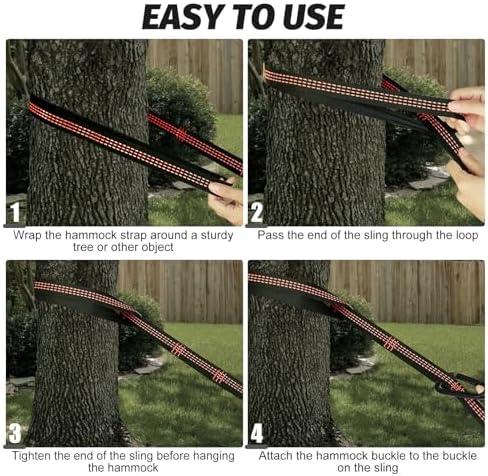 EASY TO USE

1
Wrap the hammock strap around a sturdy tree or other object

2
Pass the end of the sling through the loop

3
Tighten the end of the sling before hanging the hammock

4
Attach the hammock buckle to the buckle on the sling