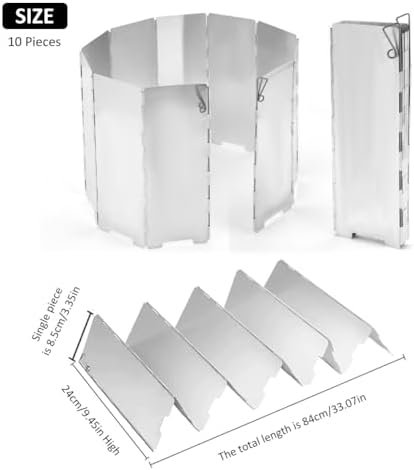 SIZE
10 Pieces

Single piece is 8.5cm/3.35in

24cm/9.45in High

The total length is 84cm/33.07in