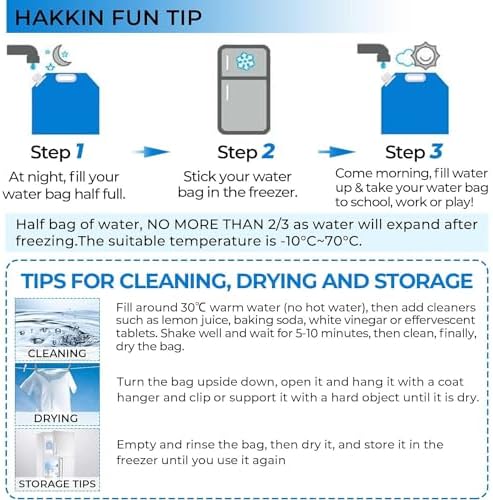 HAKKIN FUN TIP

Step 1
At night, fill your water bag half full.

Step 2
Stick your water bag in the freezer.

Step 3
Come morning, fill water up & take your water bag to school, work or play!

Half bag of water, NO MORE THAN 2/3 as water will expand after freezing.The suitable temperature is -10°C~70°C.

TIPS FOR CLEANING, DRYING AND STORAGE

CLEANING
Fill around 30℃ warm water (no hot water), then add cleaners such as lemon juice, baking soda, white vinegar or effervescent tablets. Shake well and wait for 5-10 minutes, then clean, finally, dry the bag.

DRYING
Turn the bag upside down, open it and hang it with a coat hanger and clip or support it with a hard object until it is dry.

STORAGE TIPS
Empty and rinse the bag, then dry it, and store it in the freezer until you use it again