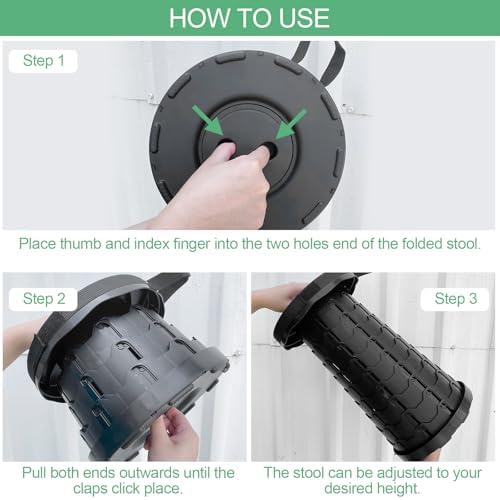 HOW TO USE

Step 1

Place thumb and index finger into the two holes end of the folded stool.

Step 2

Pull both ends outwards until the claps click place.

Step 3

The stool can be adjusted to your desired height.