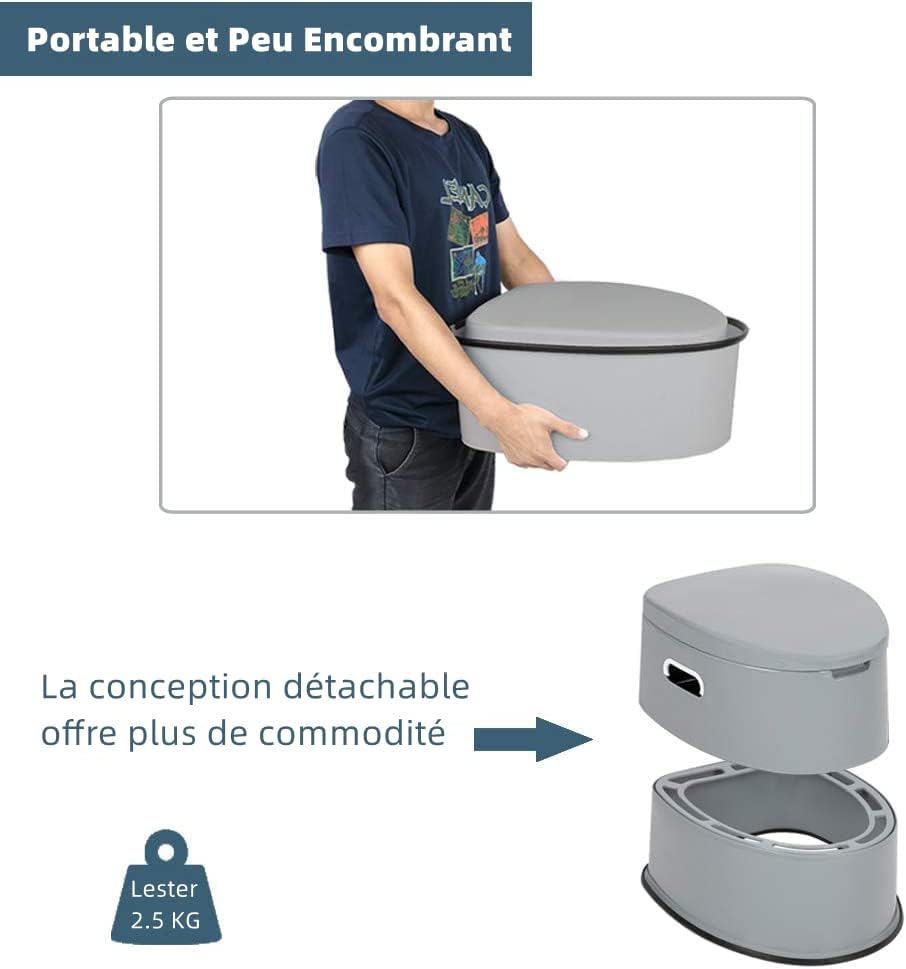 Portable et Peu Encombrant

La conception détachable offre plus de commodité

Lester
2.5 KG