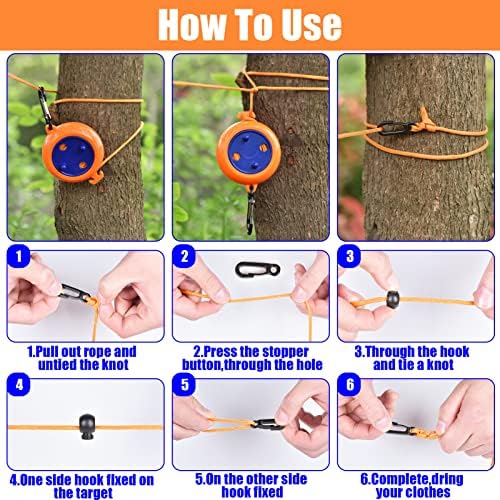 How To Use

1

1.Pull out rope and untied the knot

2

2.Press the stopper button,through the hole

3

3.Through the hook and tie a knot

4

4.One side hook fixed on the target

5

5.On the other side hook fixed

6

6.Complete,dring your clothes