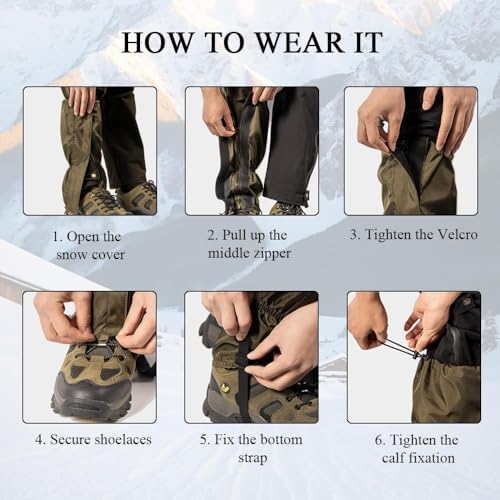 HOW TO WEAR IT

1. Open the snow cover

2. Pull up the middle zipper

3. Tighten the Velcro

4. Secure shoelaces

5. Fix the bottom strap

6. Tighten the calf fixation