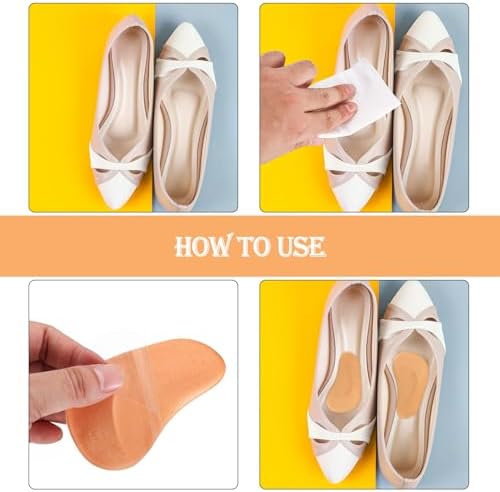 HOW TO USE