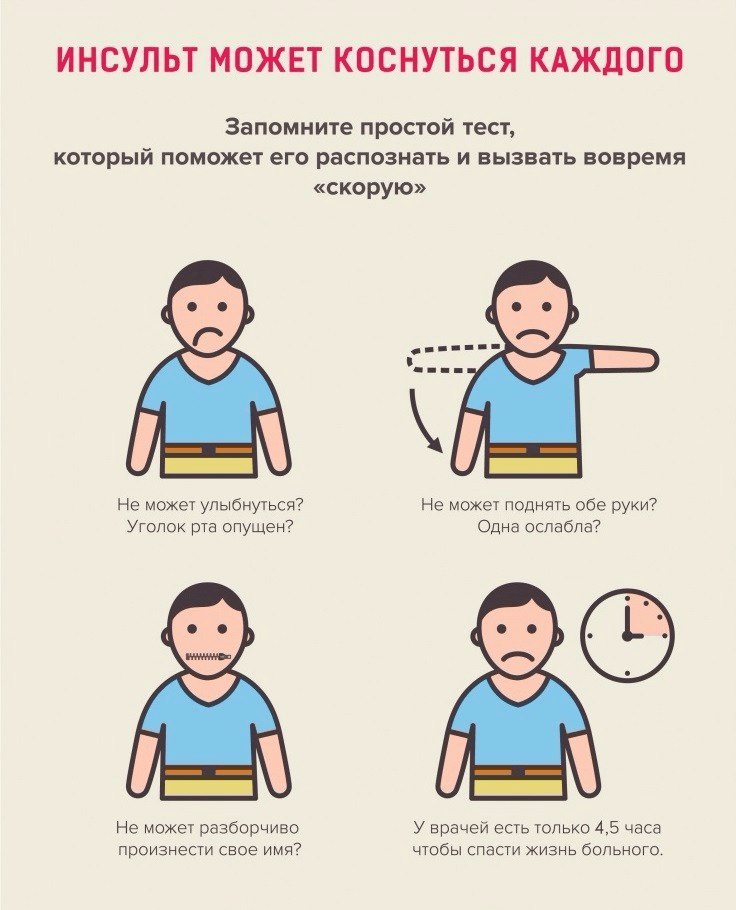 ИНСУЛЬТ МОЖЕТ КОСНУТЬСЯ КАЖДОГО

Запомните простой тест, который поможет его распознать и вызвать вовремя «скорую»

Не может улыбнуться? Уголок рта опущен?

Не может поднять обе руки? Одна ослабла?

Не может разборчиво произнести свое имя?

У врачей есть только 4,5 часа чтобы спасти жизнь больного.