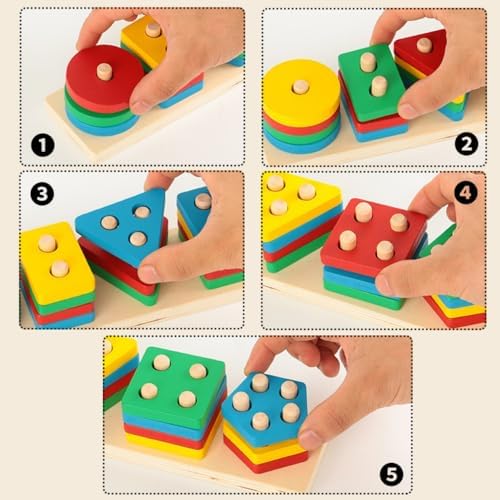 1

2

3

4

5