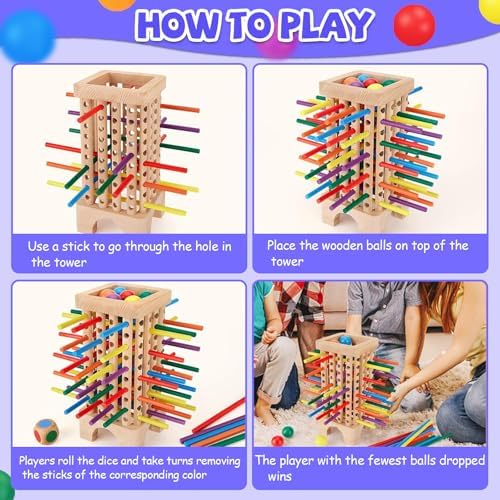 HOW TO PLAY

Use a stick to go through the hole in the tower

Place the wooden balls on top of the tower

Players roll the dice and take turns removing the sticks of the corresponding color

The player with the fewest balls dropped wins