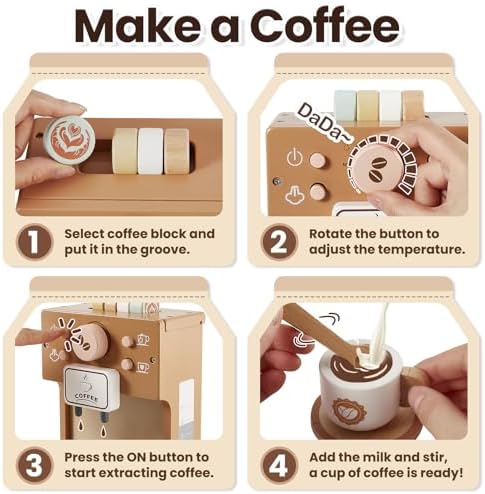 Make a Coffee

1 Select coffee block and put it in the groove.

DaDa~

2 Rotate the button to adjust the temperature.

COFFEE

3 Press the ON button to start extracting coffee.

4 Add the milk and stir, a cup of coffee is ready!