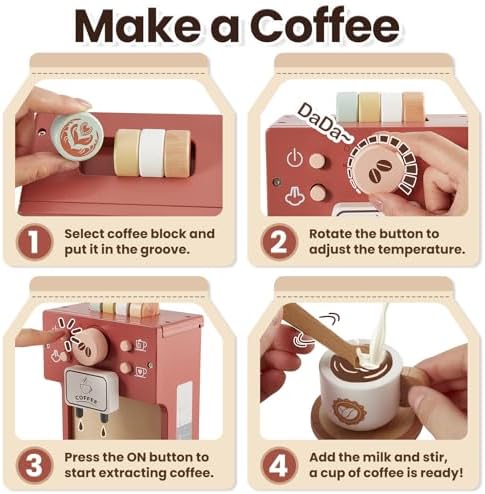 Make a Coffee

1 Select coffee block and put it in the groove.

DaDa~

2 Rotate the button to adjust the temperature.

COFFEE

3 Press the ON button to start extracting coffee.

4 Add the milk and stir, a cup of coffee is ready!