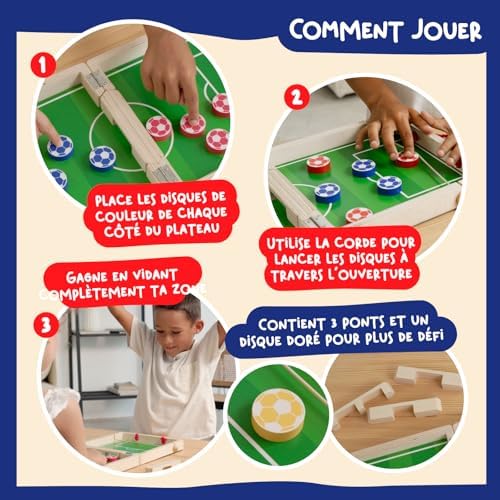 COMMENT JOUER

1

PLACE LES DISQUES DE COULEUR DE CHAQUE CÔTÉ DU PLATEAU

2

UTILISE LA CORDE POUR LANCER LES DISQUES À TRAVERS L'OUVERTURE

GAGNE EN VIDANT COMPLÈTEMENT TA ZONE

3

CONTIENT 3 PONTS ET UN DISQUE DORÉ POUR PLUS DE DÉFI