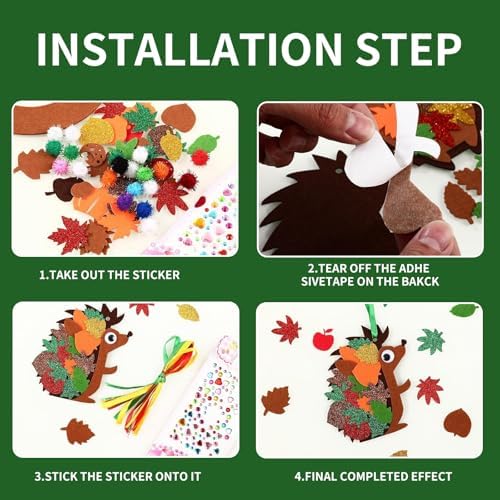 INSTALLATION STEP

1.TAKE OUT THE STICKER

2.TEAR OFF THE ADHE SIVETAPE ON THE BAKCK

3.STICK THE STICKER ONTO IT

4.FINAL COMPLETED EFFECT