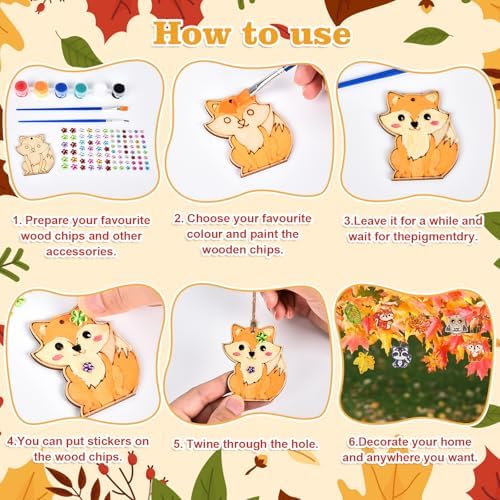 How to use

1. Prepare your favourite wood chips and other accessories.

2. Choose your favourite colour and paint the wooden chips.

3.Leave it for a while and wait for thepigmentdry.

4.You can put stickers on the wood chips.

5. Twine through the hole.

6.Decorate your home and anywhere you want.