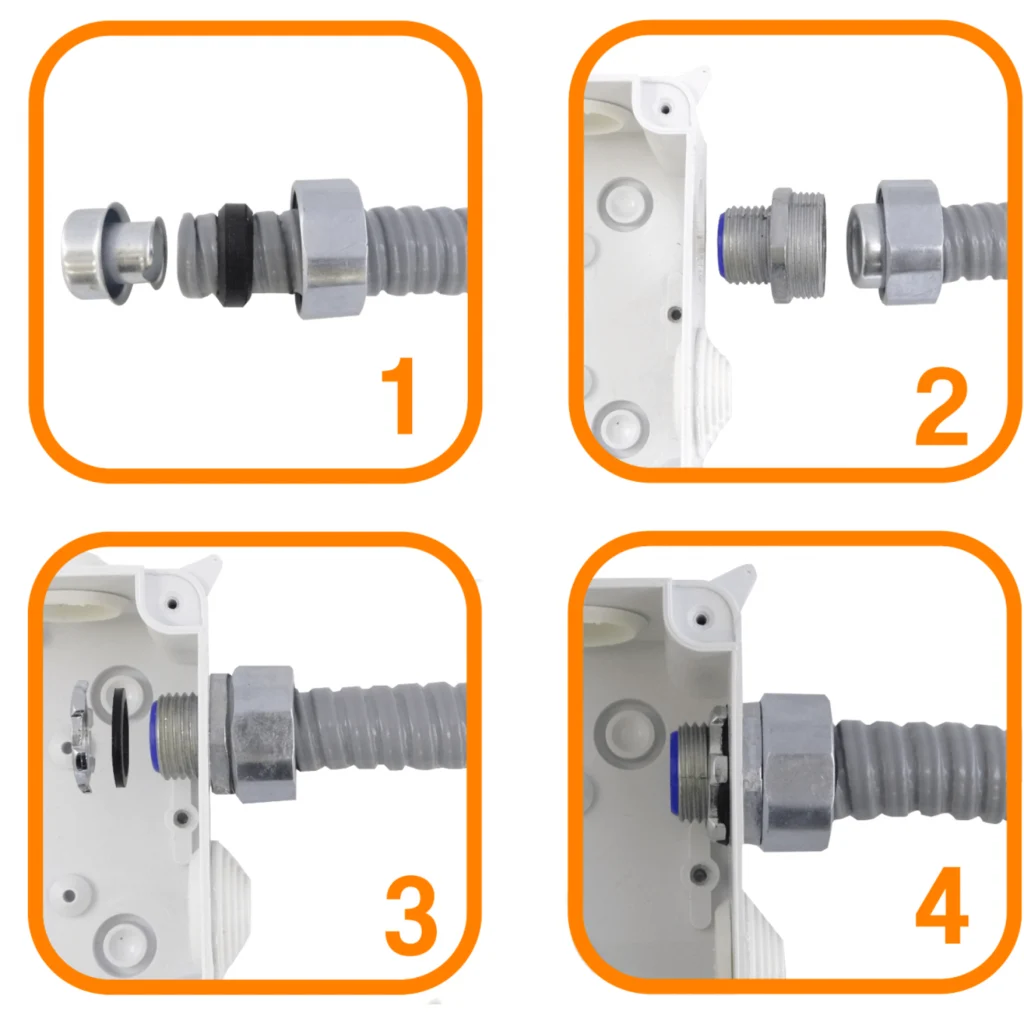 1

2

3

4