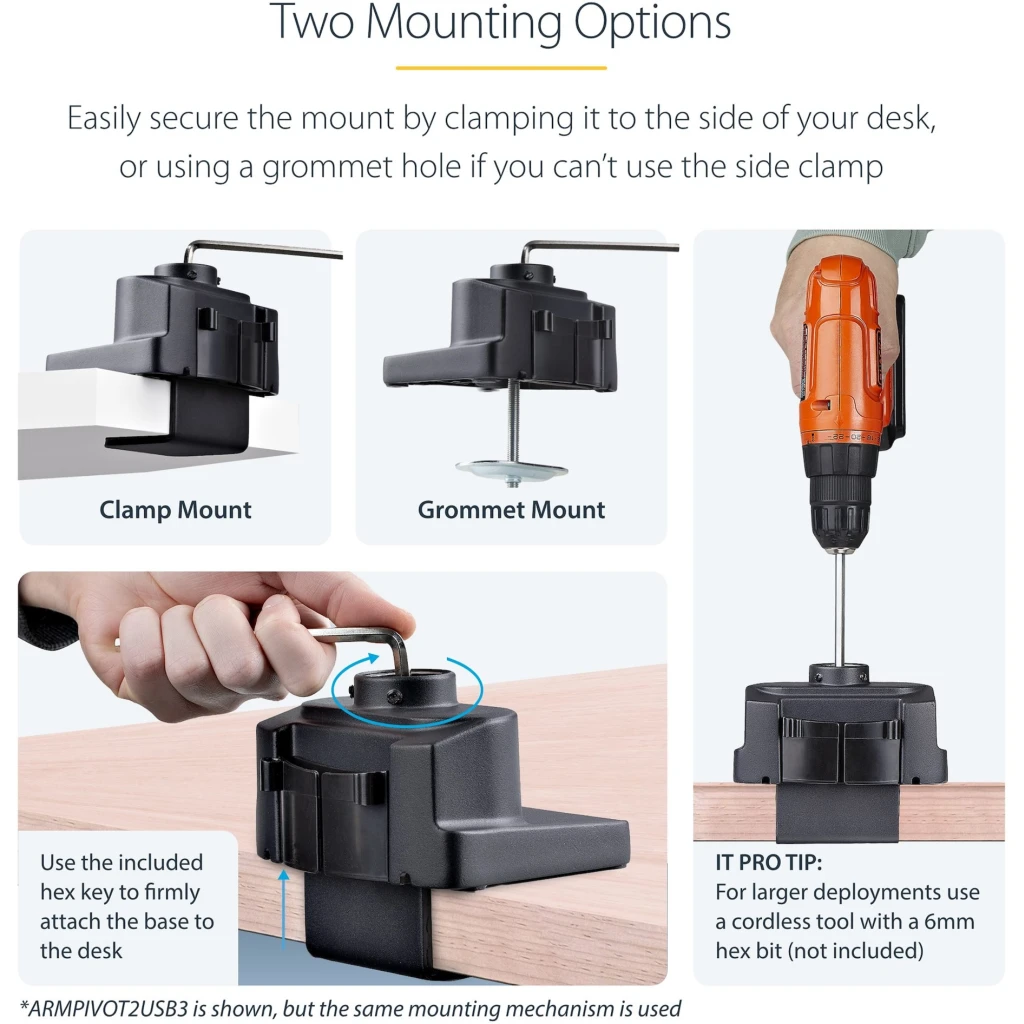 Two Mounting Options

Easily secure the mount by clamping it to the side of your desk, or using a grommet hole if you can't use the side clamp

Clamp Mount

Grommet Mount

Use the included hex key to firmly attach the base to the desk

IT PRO TIP:
For larger deployments use a cordless tool with a 6mm hex bit (not included)

*ARMPIVOT2USB3 is shown, but the same mounting mechanism is used