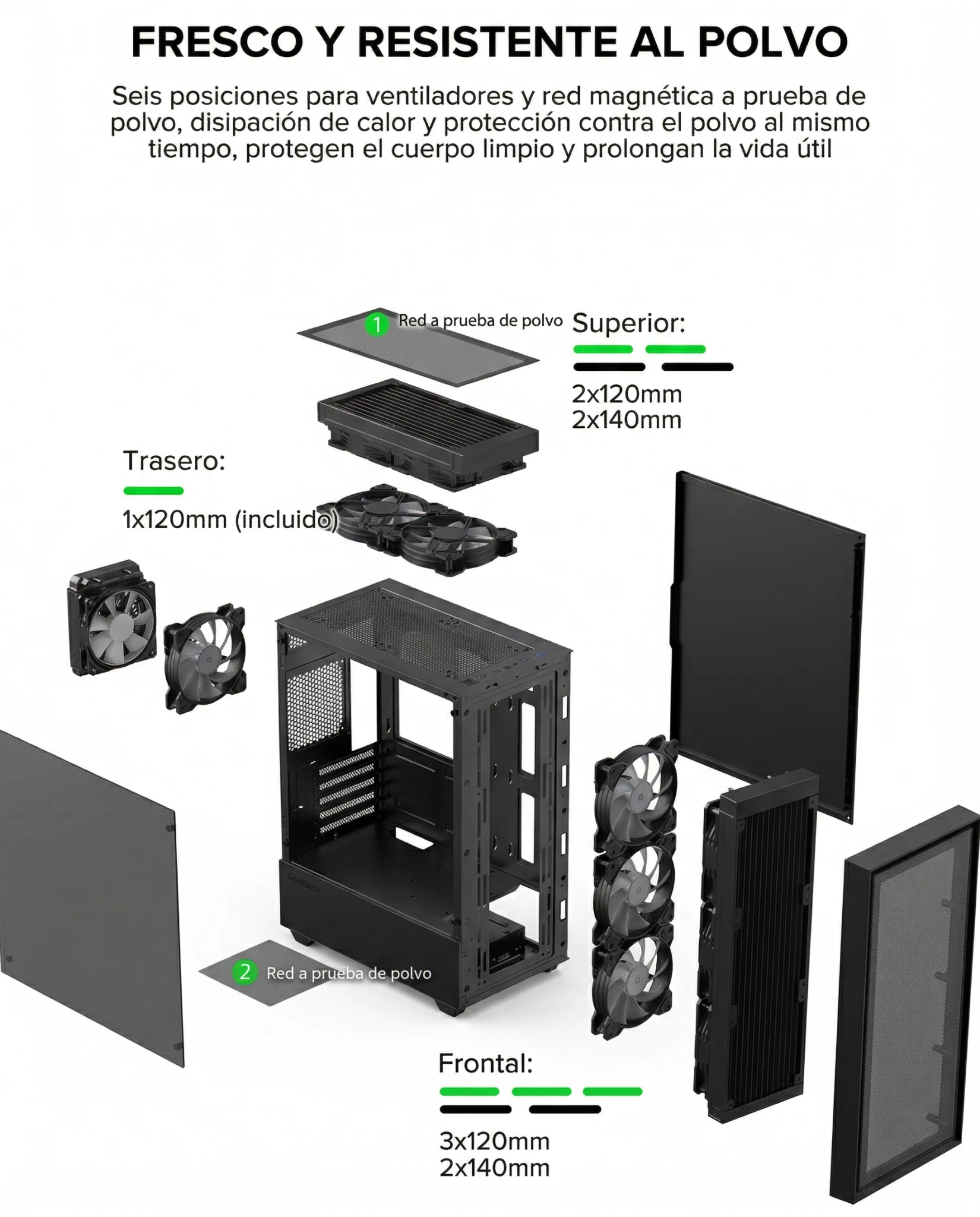 FRESCO Y RESISTENTE AL POLVO

Seis posiciones para ventiladores y red magnética a prueba de polvo, disipación de calor y protección contra el polvo al mismo tiempo, protegen el cuerpo limpio y prolongan la vida útil

1 Red a prueba de polvo

Superior:

2x120mm
2x140mm

Trasero:

1x120mm (incluido)

GAMEMAX

2 Red a prueba de polvo

Frontal:

3x120mm
2x140mm