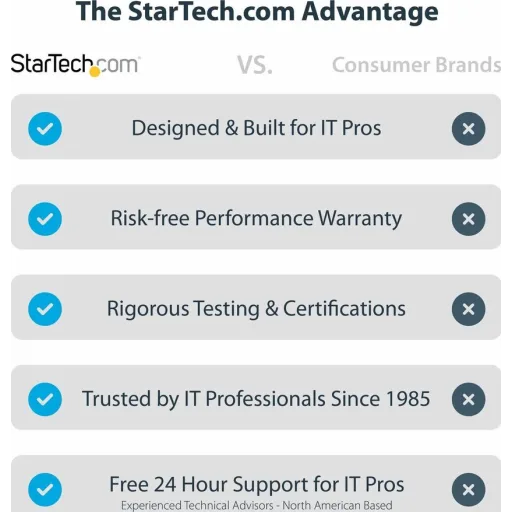 The StarTech.com Advantage

StarTech.com

VS.

Consumer Brands

Designed & Built for IT Pros

Risk-free Performance Warranty

Rigorous Testing & Certifications

Trusted by IT Professionals Since 1985

Free 24 Hour Support for IT Pros
Experienced Technical Advisors - North American Based