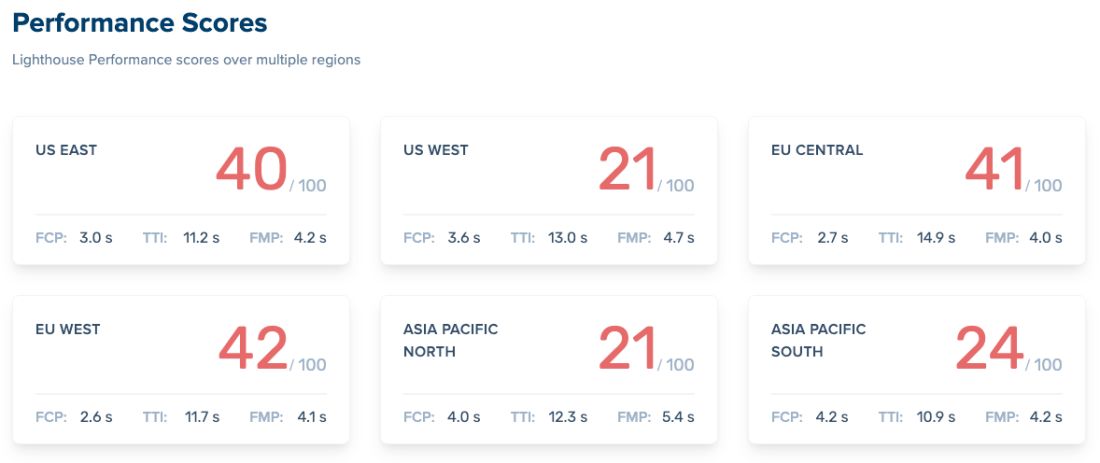 Performance Scores

Lighthouse Performance scores over multiple regions

US EAST
40 / 100
FCP: 3.0 s TTI: 11.2 s FMP: 4.2 s

US WEST
21 / 100
FCP: 3.6 s TTI: 13.0 s FMP: 4.7 s

EU CENTRAL
41 / 100
FCP: 2.7 s TTI: 14.9 s FMP: 4.0 s

EU WEST
42 / 100
FCP: 2.6 s TTI: 11.7 s FMP: 4.1 s

ASIA PACIFIC NORTH
21 / 100
FCP: 4.0 s TTI: 12.3 s FMP: 5.4 s

ASIA PACIFIC SOUTH
24 / 100
FCP: 4.2 s TTI: 10.9 s FMP: 4.2 s