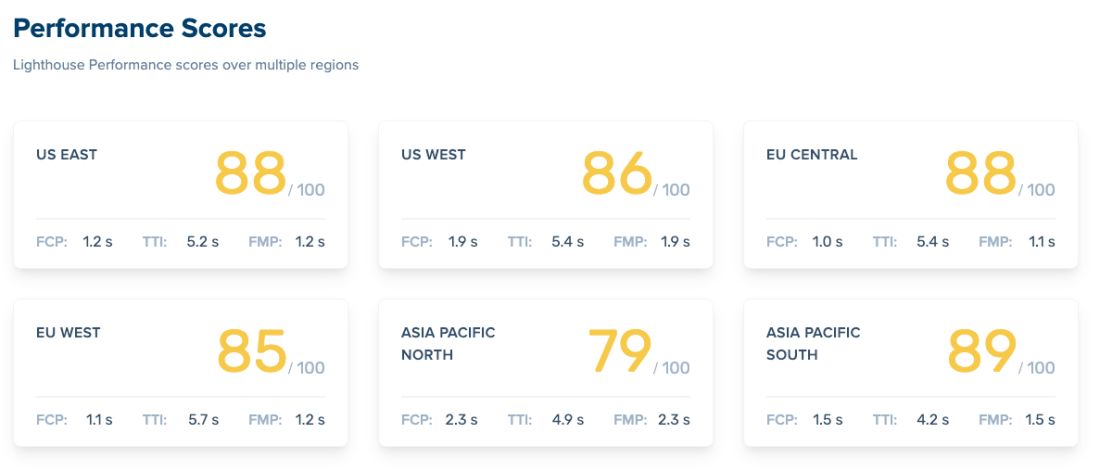 Performance Scores

Lighthouse Performance scores over multiple regions

US EAST
88 / 100
FCP: 1.2 s TTI: 5.2 s FMP: 1.2 s

US WEST
86 / 100
FCP: 1.9 s TTI: 5.4 s FMP: 1.9 s

EU CENTRAL
88 / 100
FCP: 1.0 s TTI: 5.4 s FMP: 1.1 s

EU WEST
85 / 100
FCP: 1.1 s TTI: 5.7 s FMP: 1.2 s

ASIA PACIFIC NORTH
79 / 100
FCP: 2.3 s TTI: 4.9 s FMP: 2.3 s

ASIA PACIFIC SOUTH
89 / 100
FCP: 1.5 s TTI: 4.2 s FMP: 1.5 s