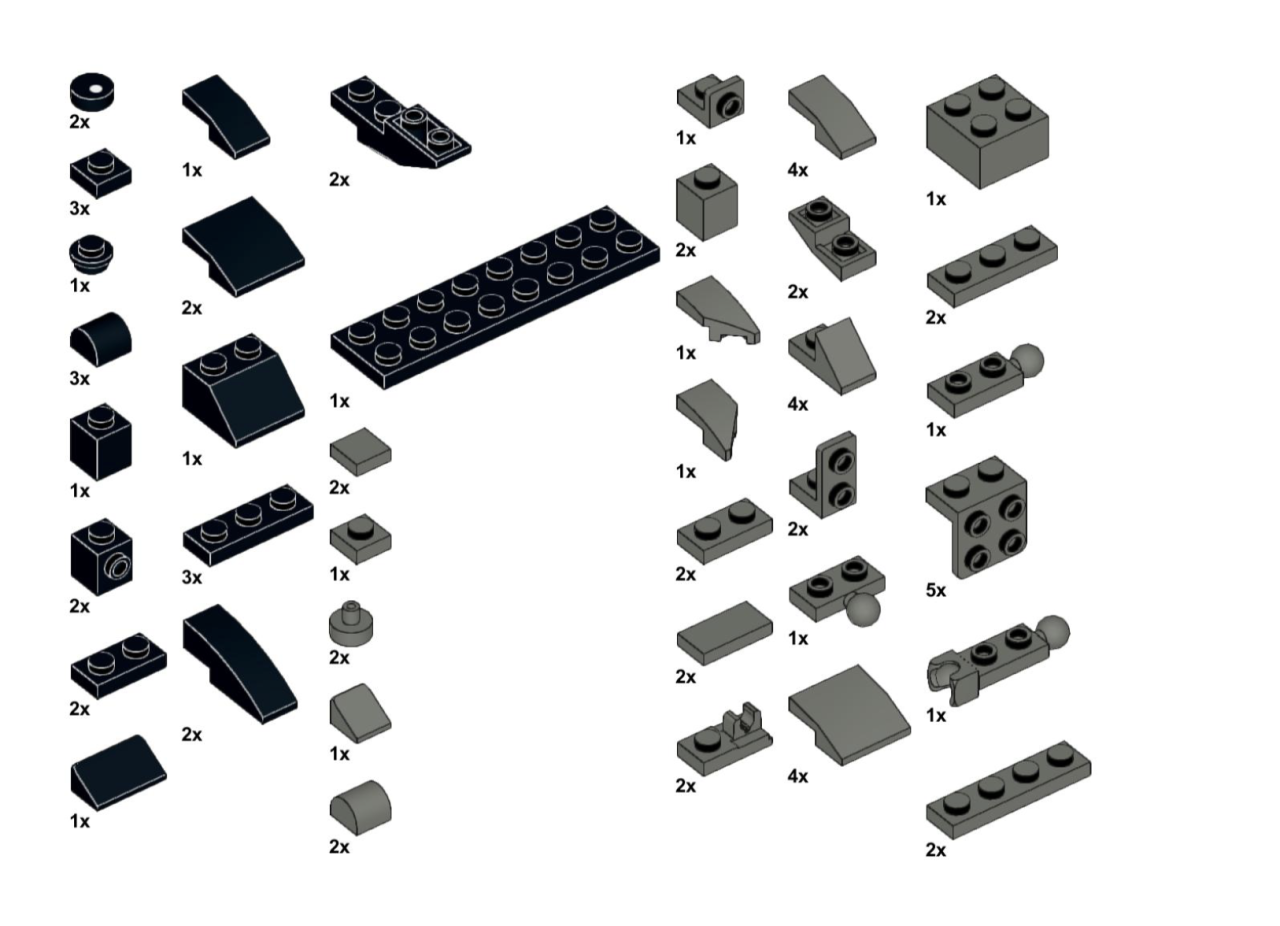 2x
3x
1x
3x
1x
2x
2x
1x

1x
2x
1x
3x
2x

2x
1x
2x
1x
2x
1x
2x

1x
2x
1x
1x
2x
2x
2x

4x
2x
4x
2x
1x
4x

1x
2x
1x
5x
1x
2x