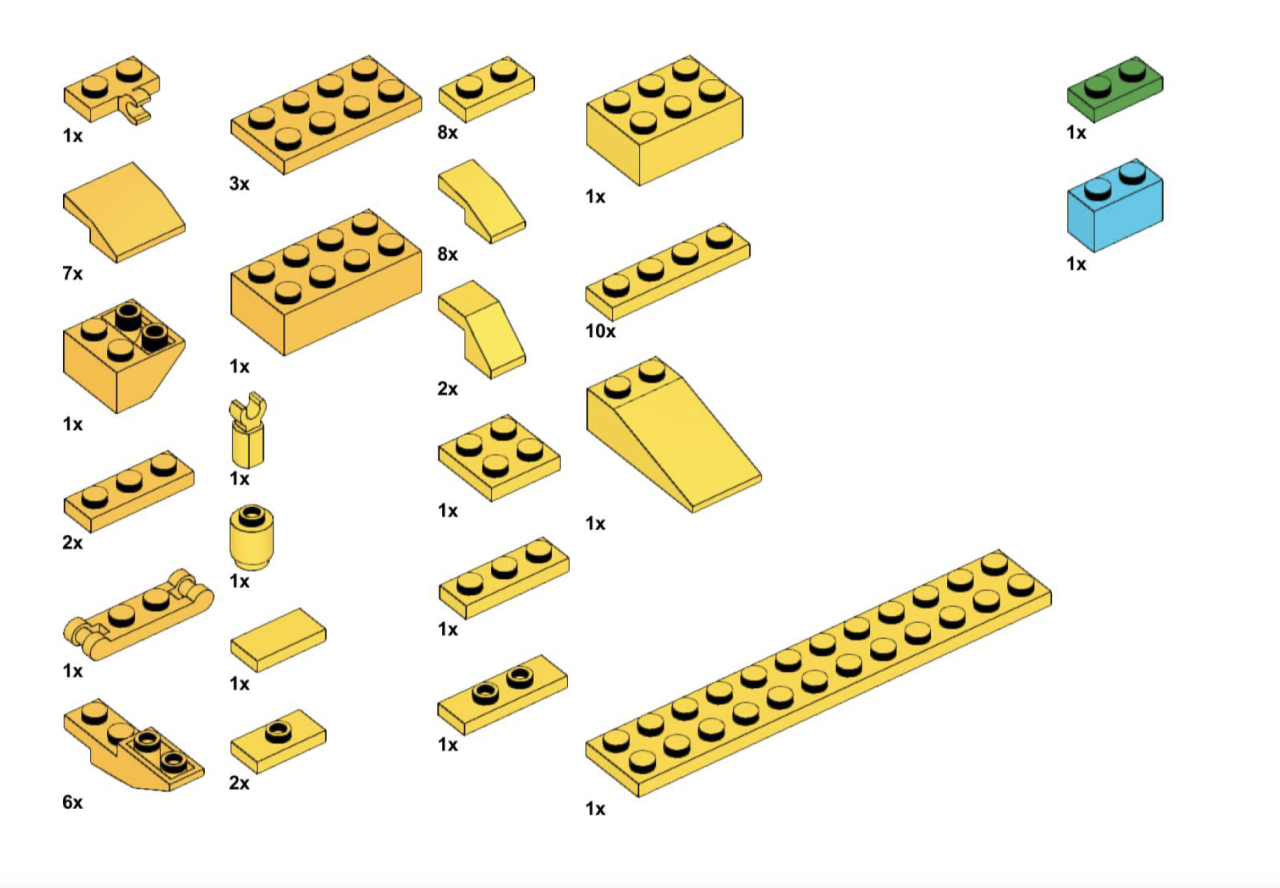 1x

7x

1x

2x

1x

6x

3x

1x

1x

1x

1x

2x

8x

8x

2x

1x

1x

1x

1x

10x

1x

1x

1x

1x